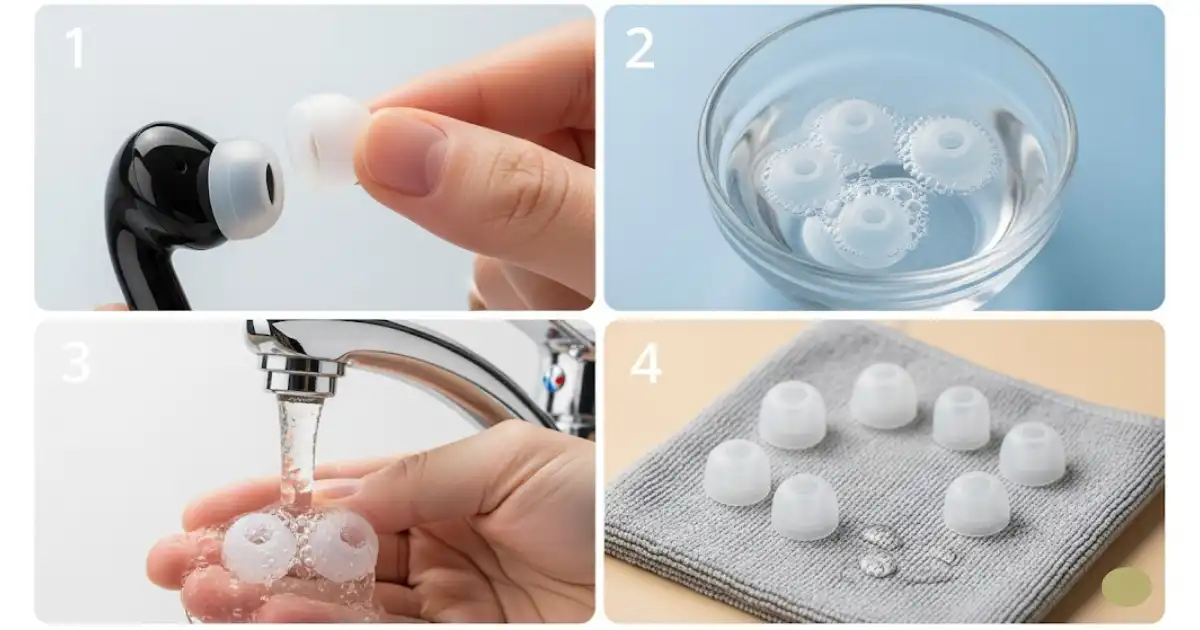 1

2

3

4