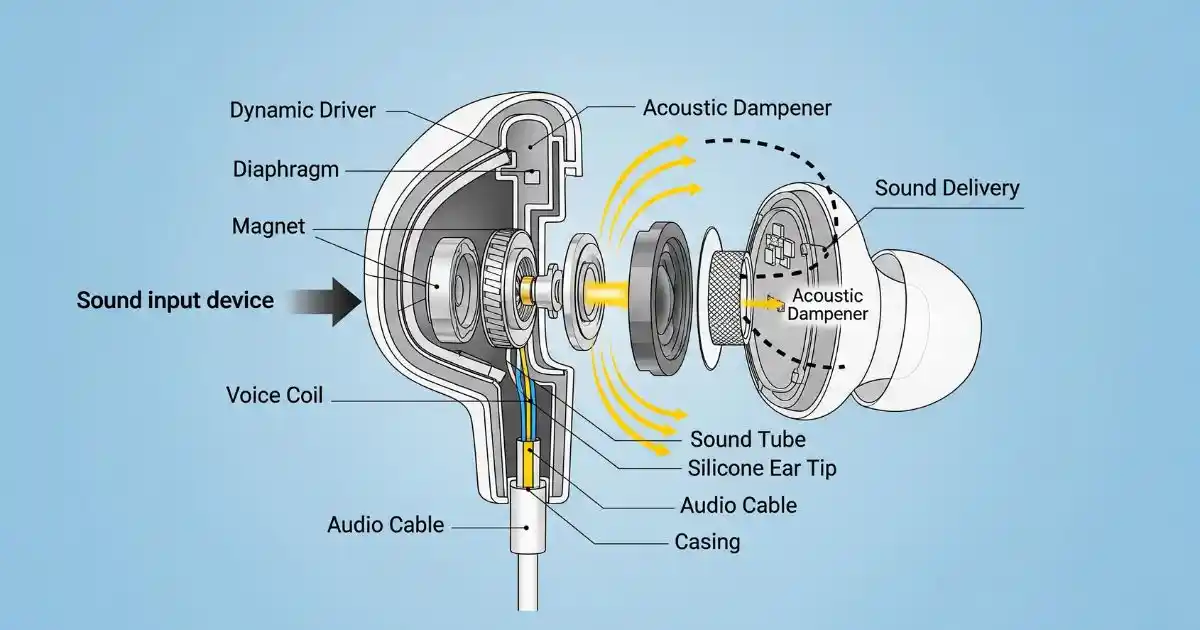 Dynamic Driver
Diaphragm
Magnet
Sound input device
Voice Coil
Audio Cable
Acoustic Dampener
Sound Delivery
Acoustic Dampener
Sound Tube
Silicone Ear Tip
Audio Cable
Casing