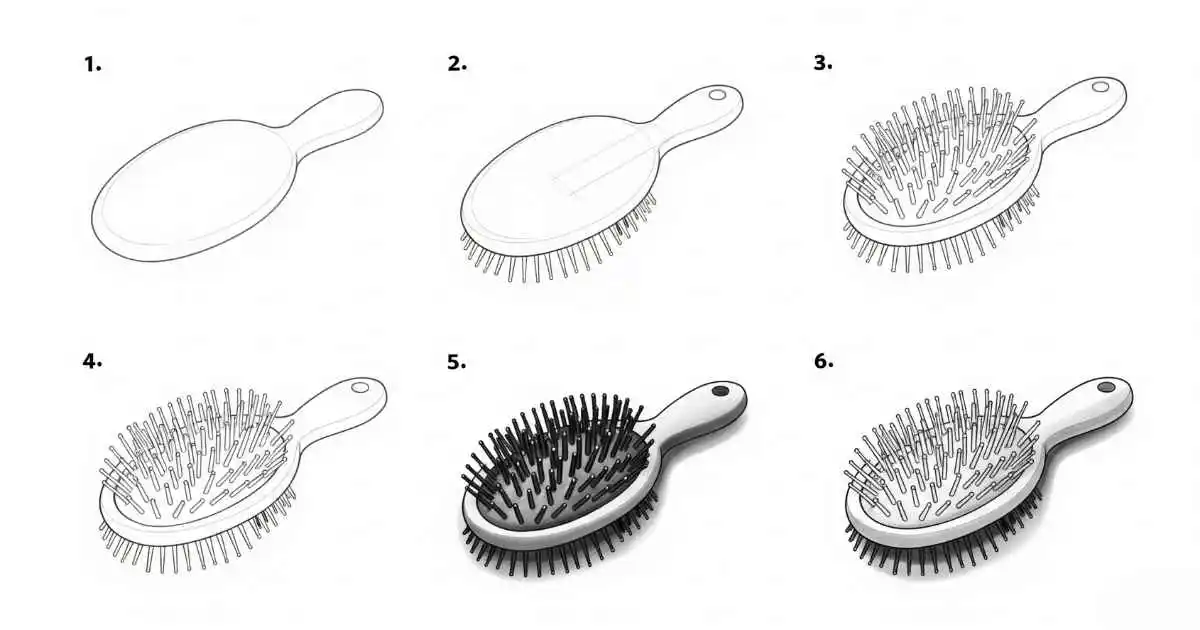 1.

2.

3.

4.

5.

6.