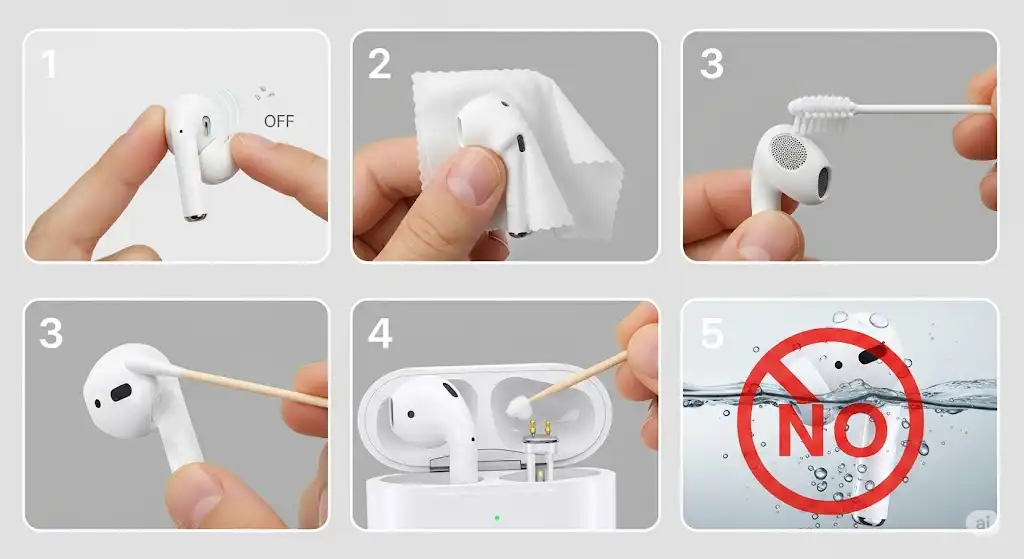 1

OFF

2

3

3

4

5

NO

ai