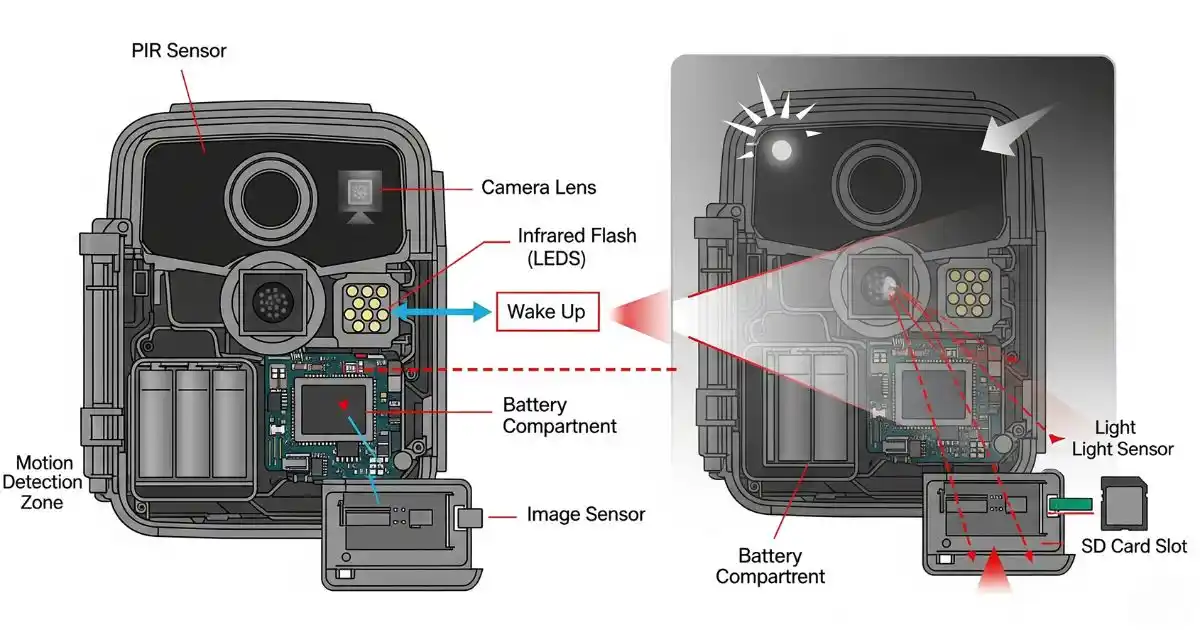 PIR Sensor

Camera Lens

Infrared Flash (LEDS)

Wake Up

Battery Compartment

Motion Detection Zone

Image Sensor

Light Light Sensor

SD Card Slot

Battery Compartrent